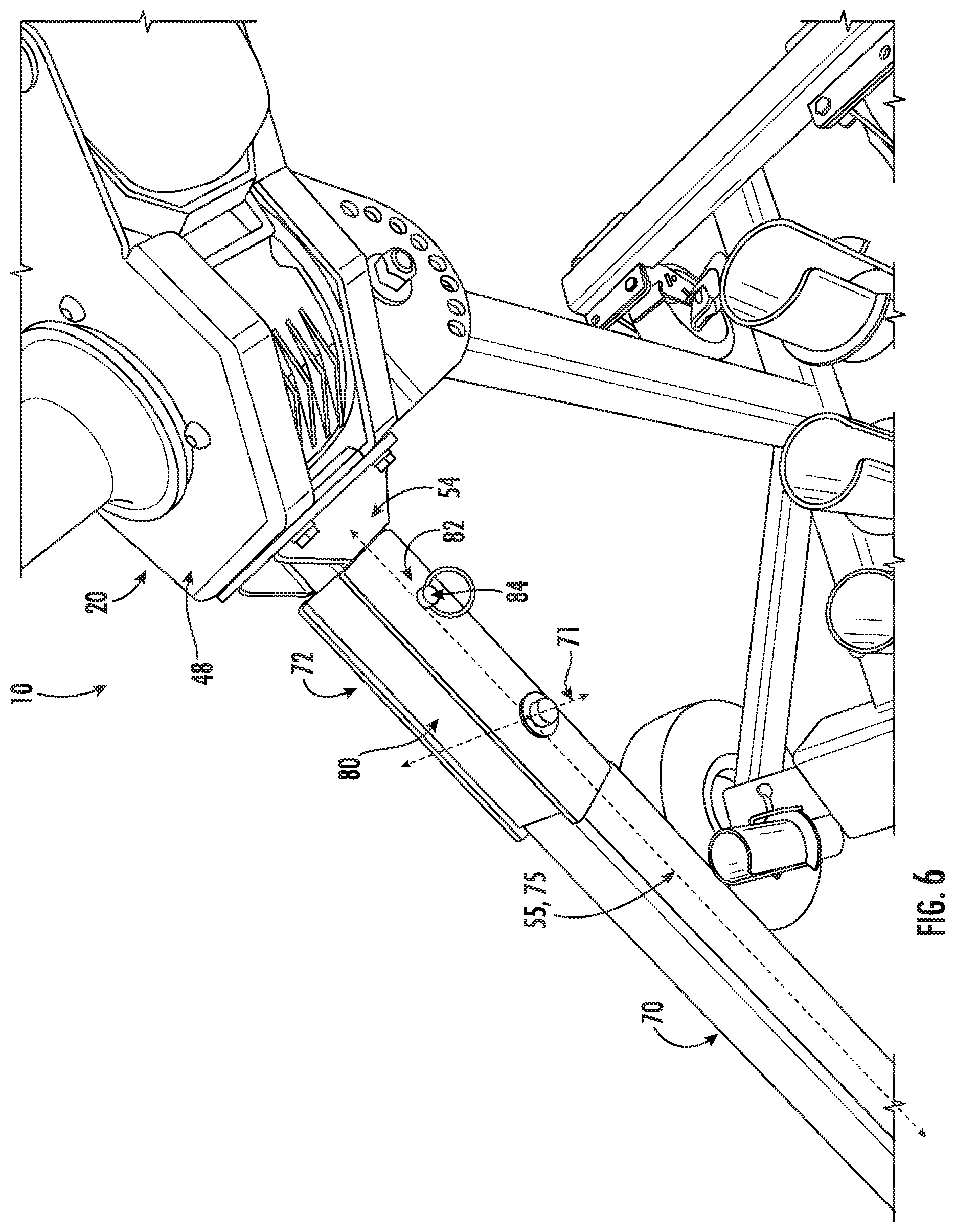 10
20
48
54
82
84
72
71
80
55, 75
70
FIG. 6