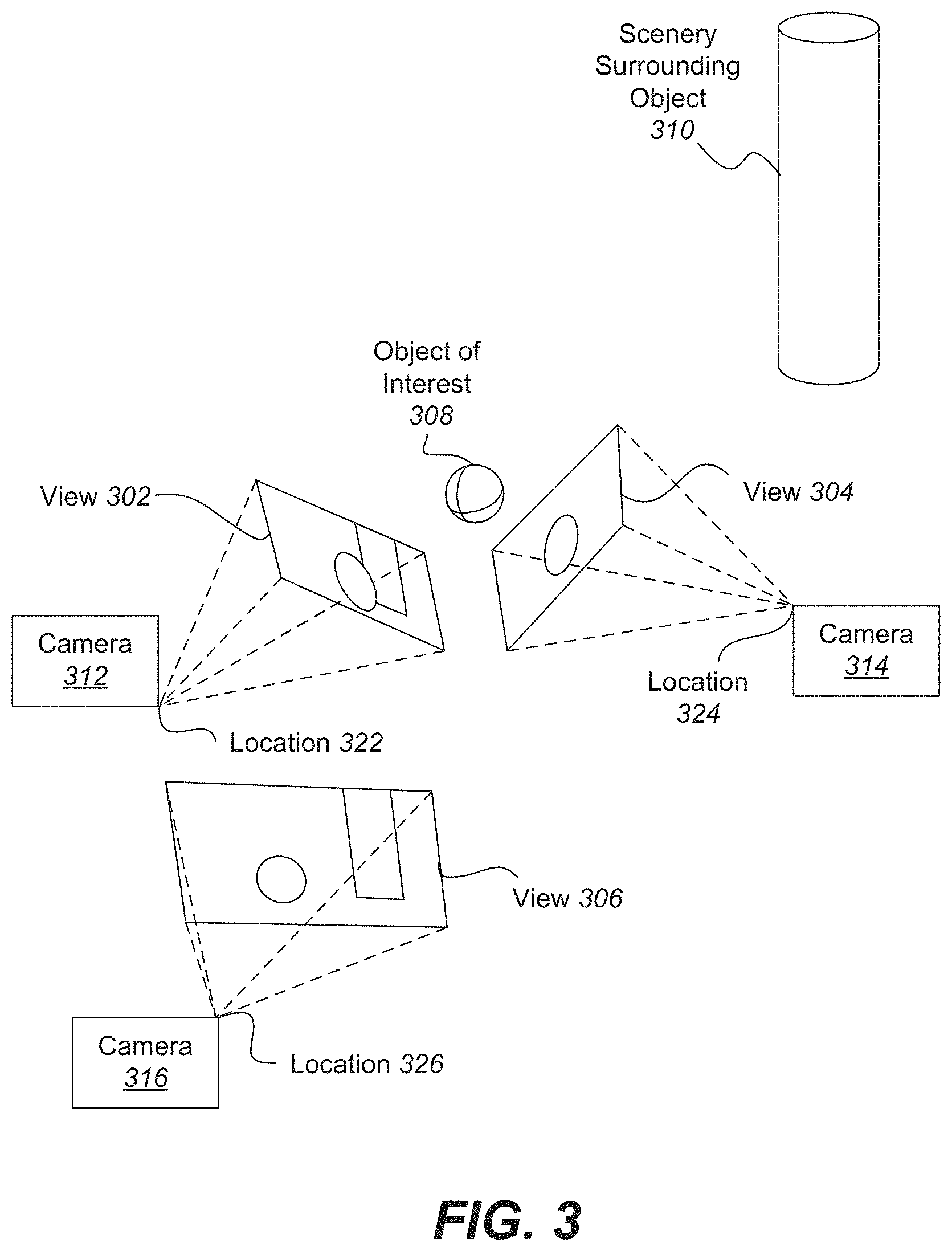 Scenery Surrounding Object 310

Object of Interest 308

View 302

View 304

Camera 312

Camera 314

Location 324

Location 322

View 306

Camera 316

Location 326

FIG. 3