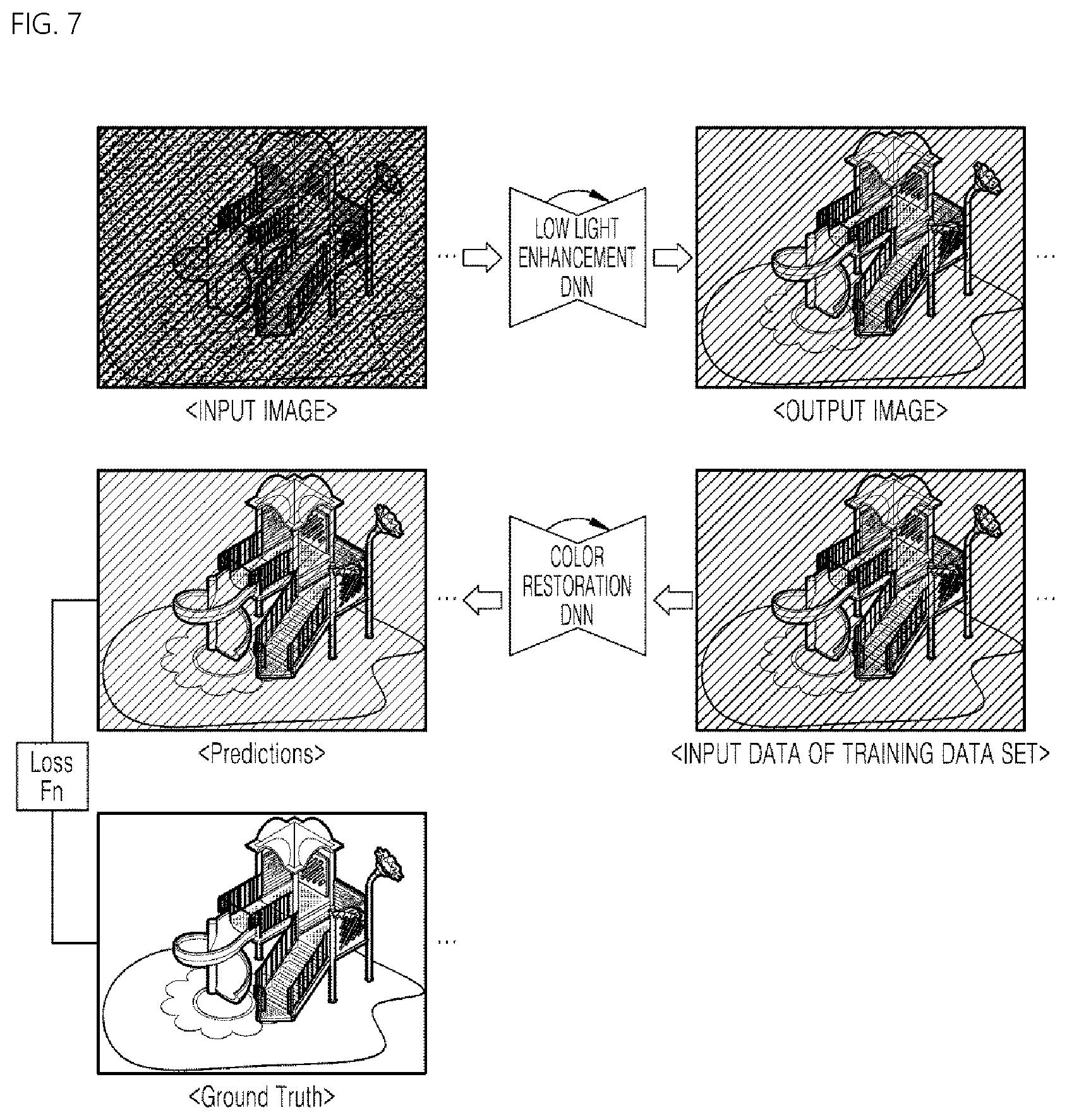 FIG. 7

...

LOW LIGHT ENHANCEMENT DNN

...

<INPUT IMAGE>

<OUTPUT IMAGE>

...

COLOR RESTORATION DNN

...

<Predictions>

<INPUT DATA OF TRAINING DATA SET>

Loss Fn

...

<Ground Truth>