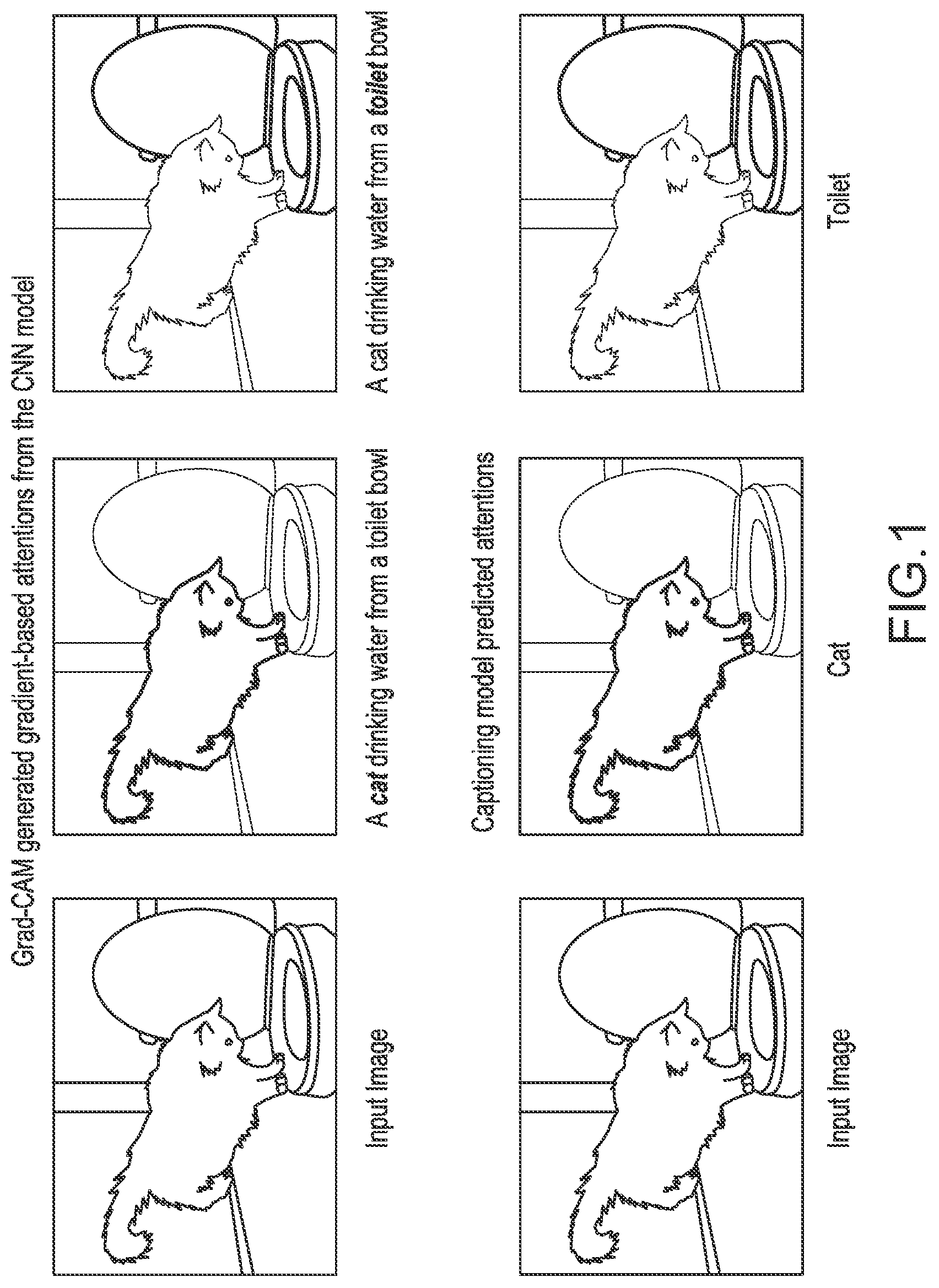 Grad-CAM generated gradient-based attentions from the CNN model

Input Image

A cat drinking water from a toilet bowl

A cat drinking water from a toilet bowl

Captioning model predicted attentions

Input Image

Cat

Toilet

FIG. 1