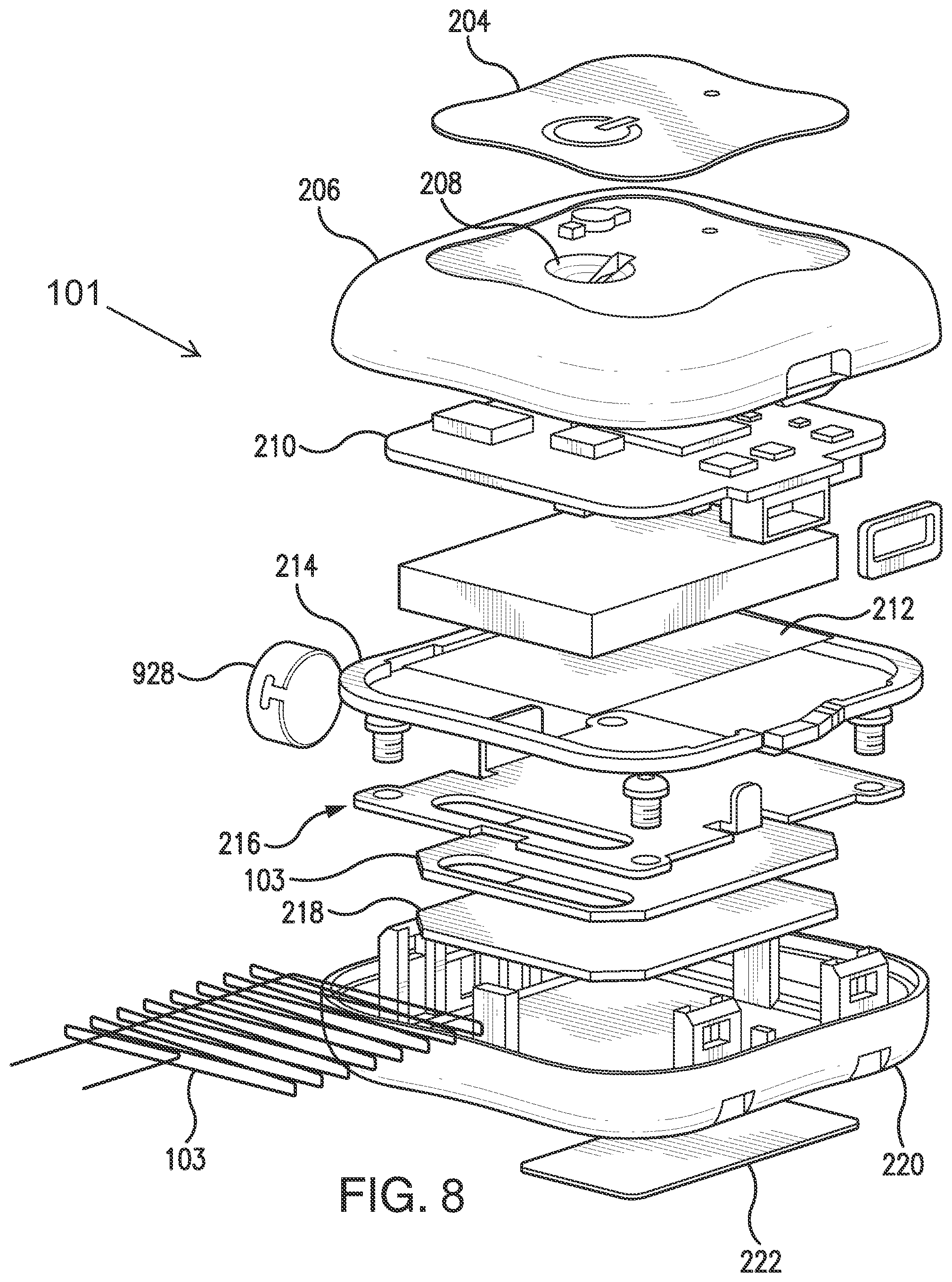 204
206
208
101
210
214
212
928
216
103
218
103
220
FIG. 8
222