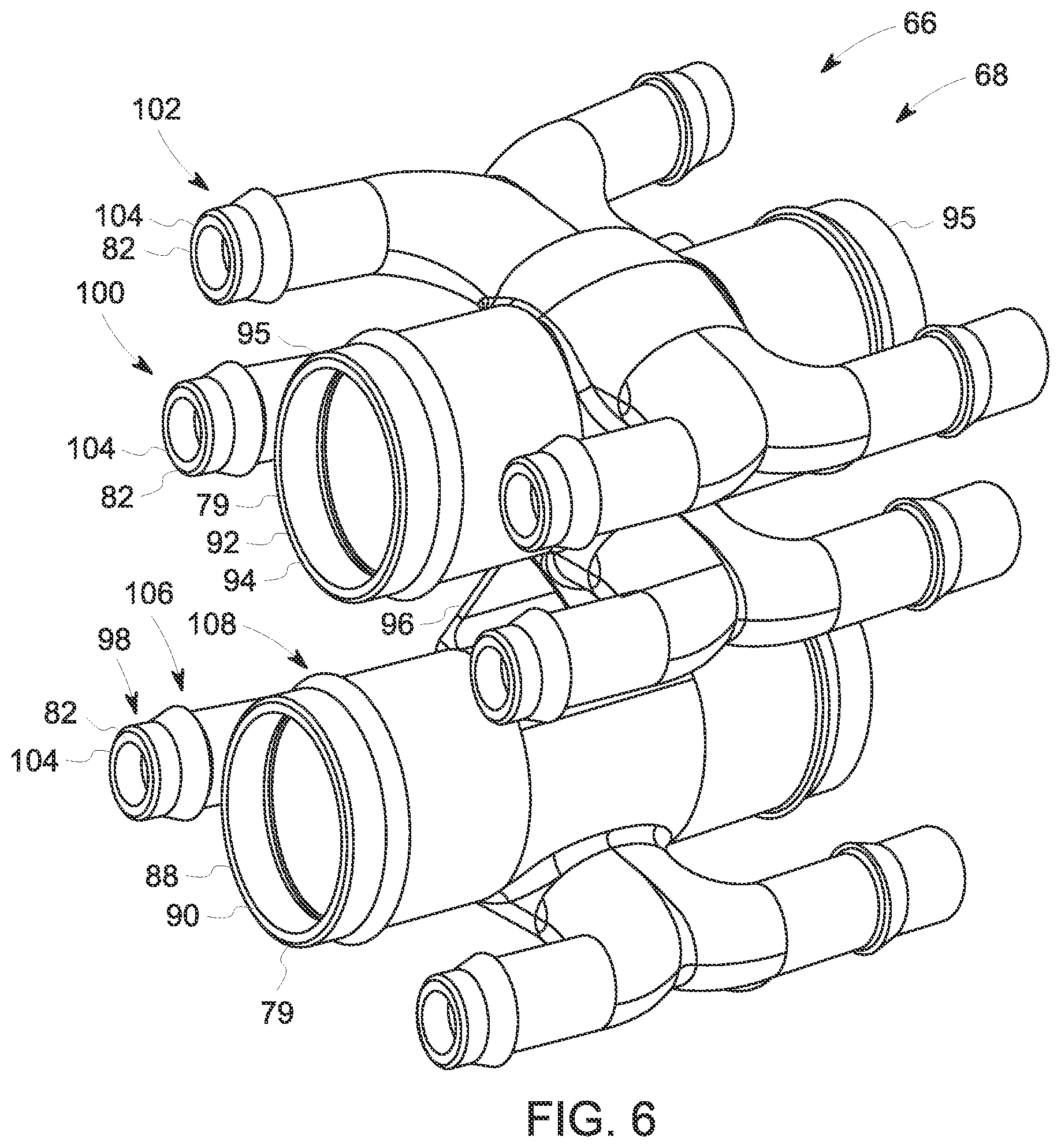 66
68
102
104
82
95
100
95
104
82
79
92
94
106
108
96
98
82
104
88
90
79
FIG. 6