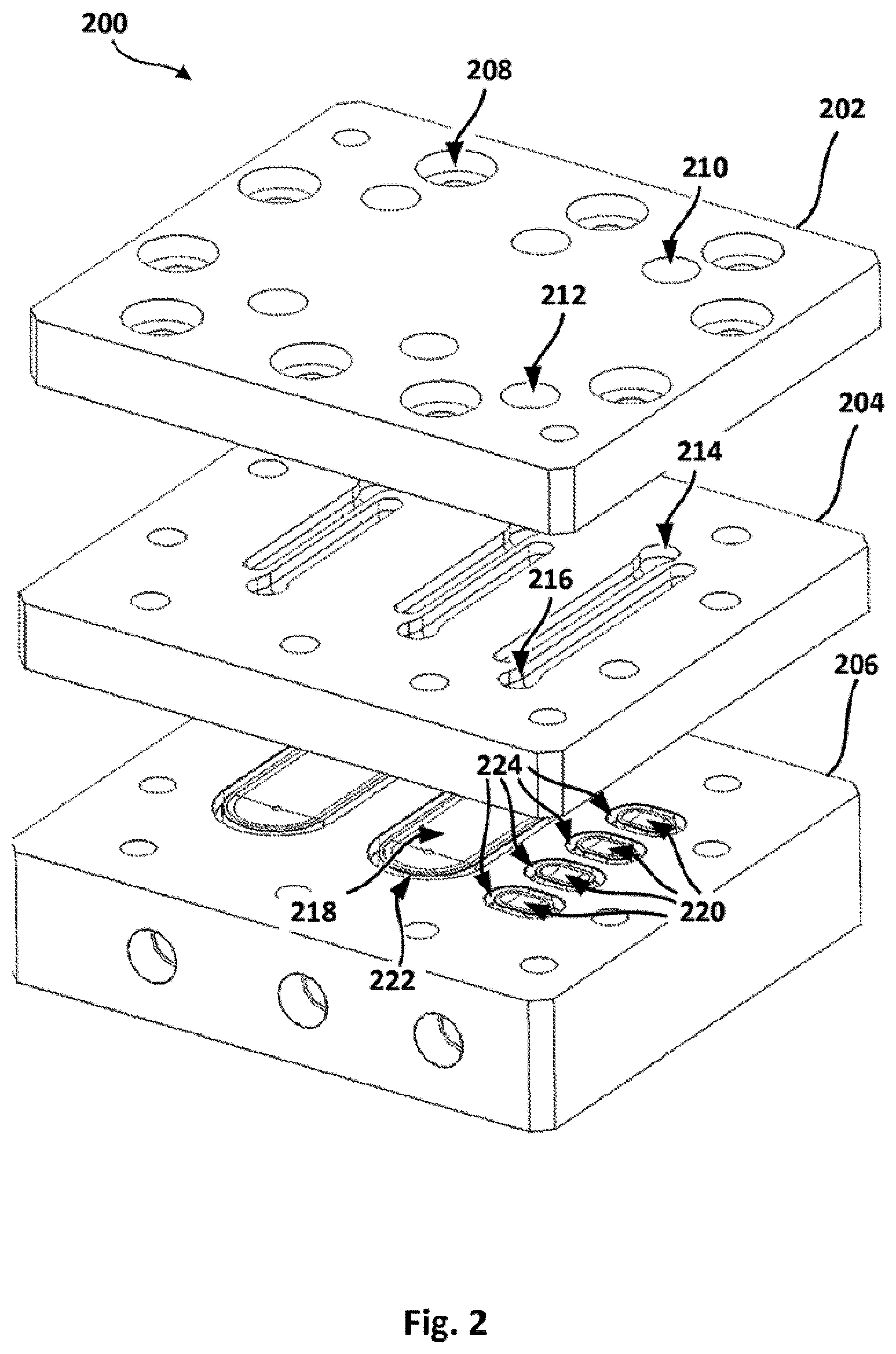 200

208

202

210

212

204

214

216

206

224

218

220

222

Fig. 2