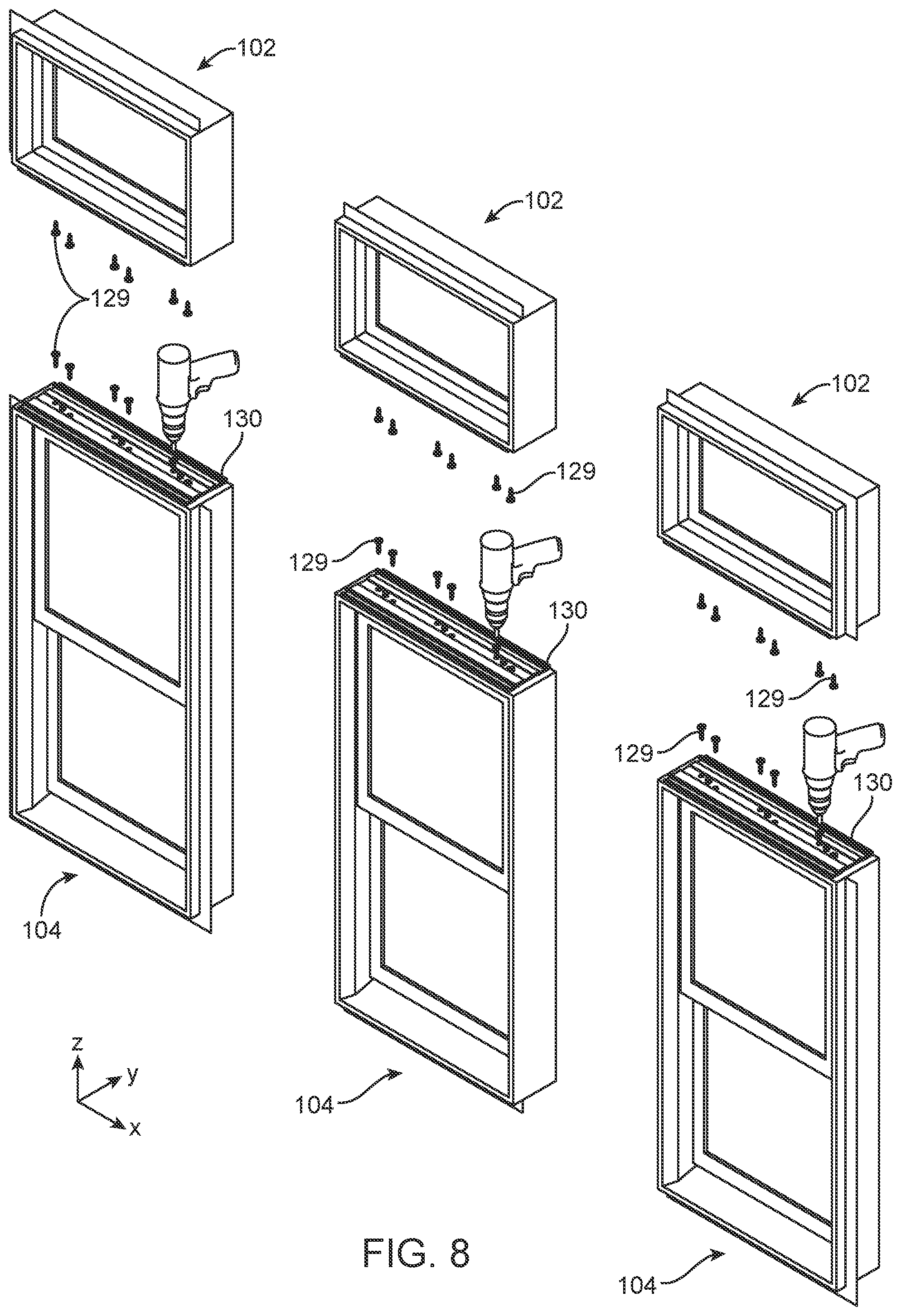 102

129

130

104

z

y

x

102

129

129

130

104

102

129

129

130

104

FIG. 8