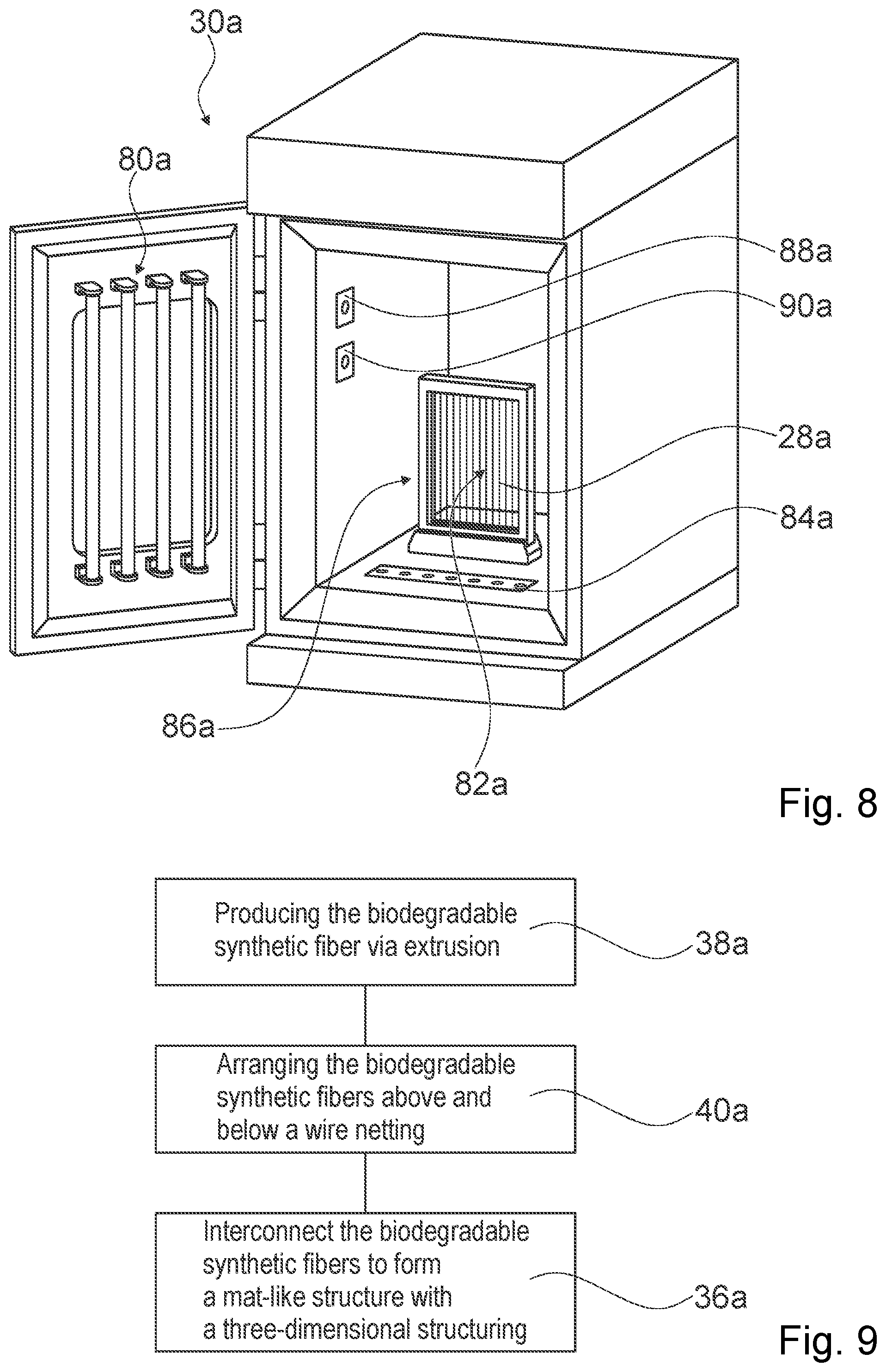 30a

80a

88a

90a

28a

84a

86a

82a

Fig. 8

Producing the biodegradable synthetic fiber via extrusion

38a

Arranging the biodegradable synthetic fibers above and below a wire netting

40a

Interconnect the biodegradable synthetic fibers to form a mat-like structure with a three-dimensional structuring

36a

Fig. 9