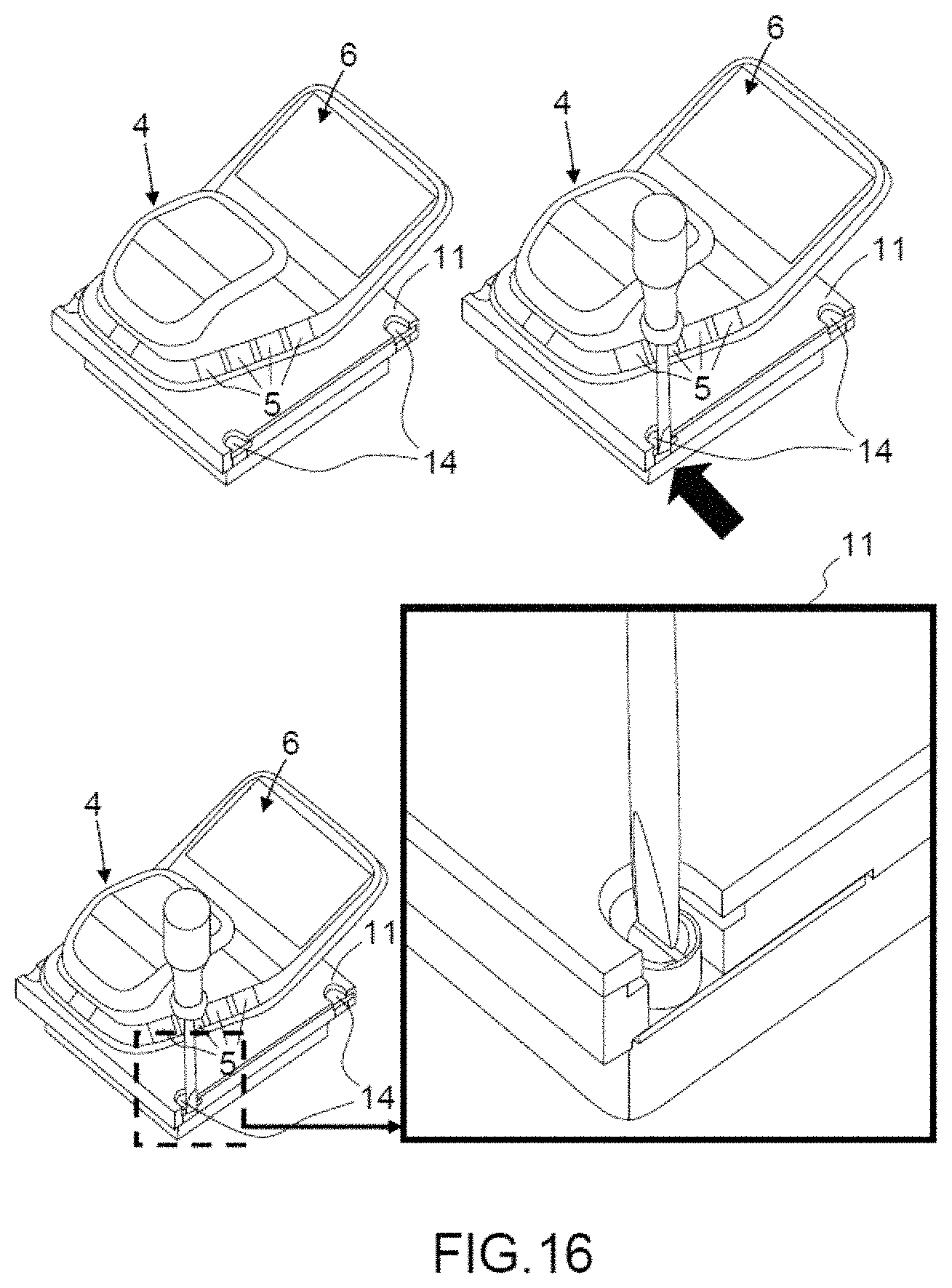 6
4
11
5
14

6
4
11
5
14

11

6
4
11
5
14

FIG.16