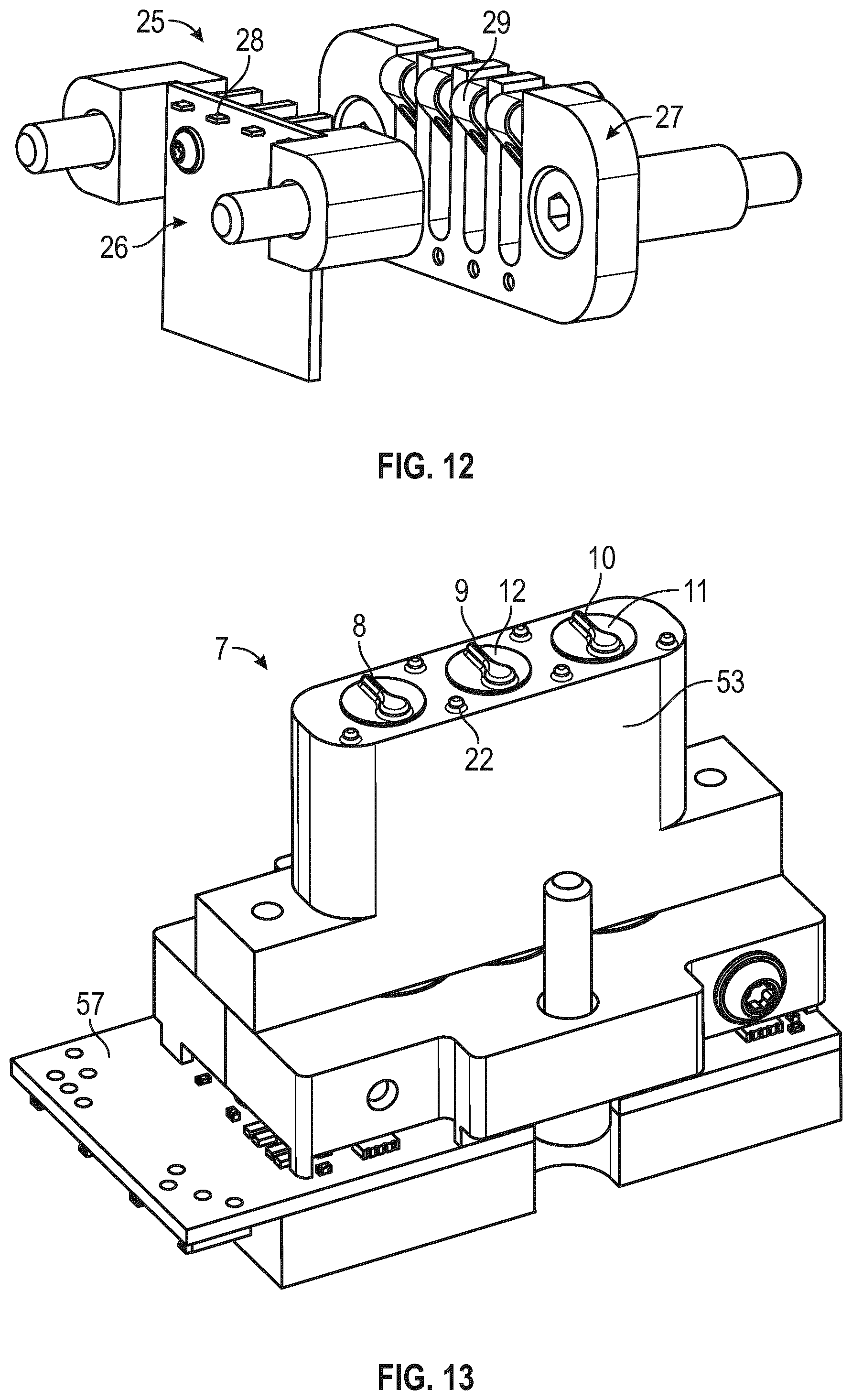 25
28
29
27
26

FIG. 12

10
9
12
11
8
7
53
22
57

FIG. 13