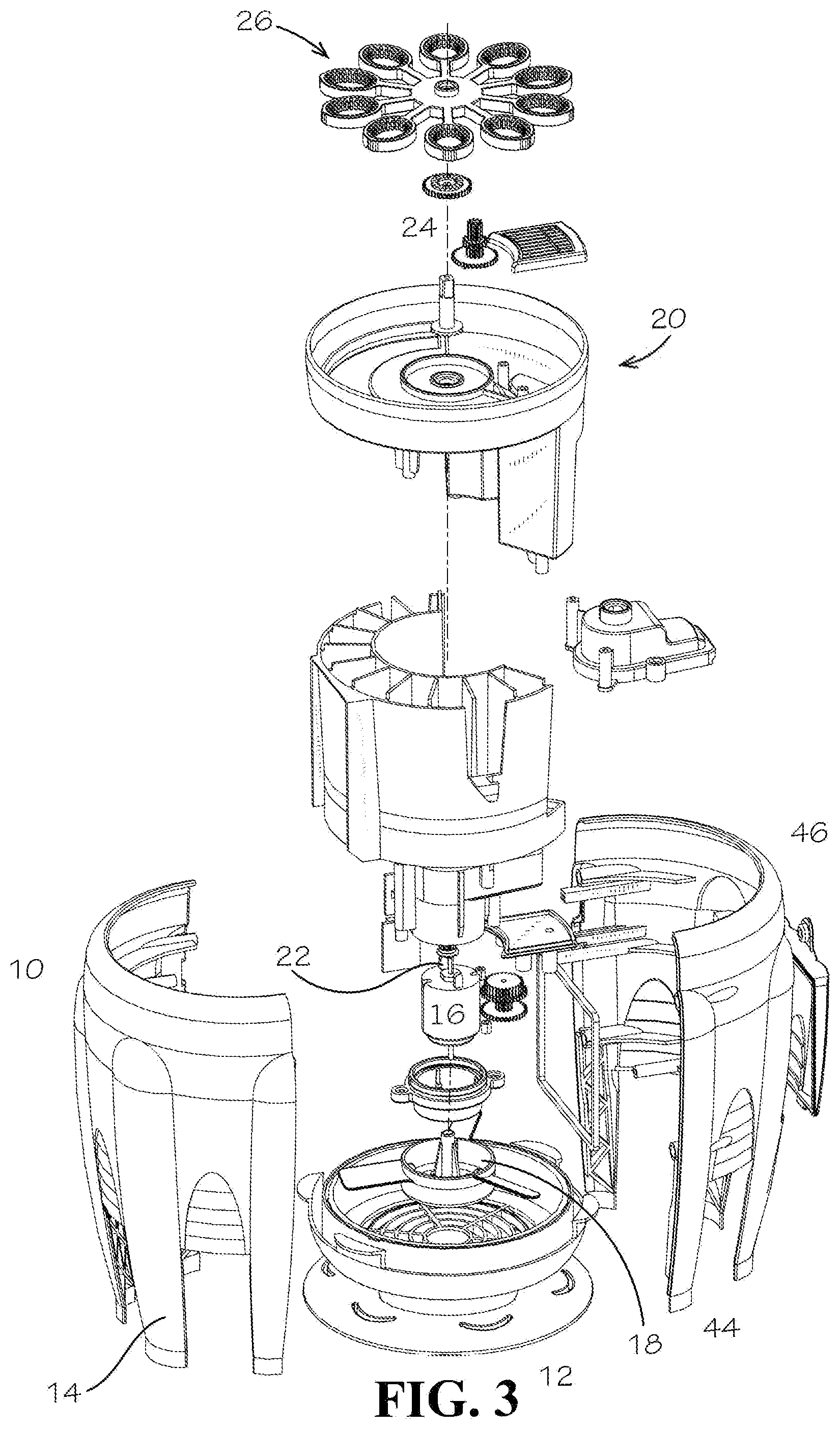 26

24

20

46

10

22

16

18

44

14

12

FIG. 3