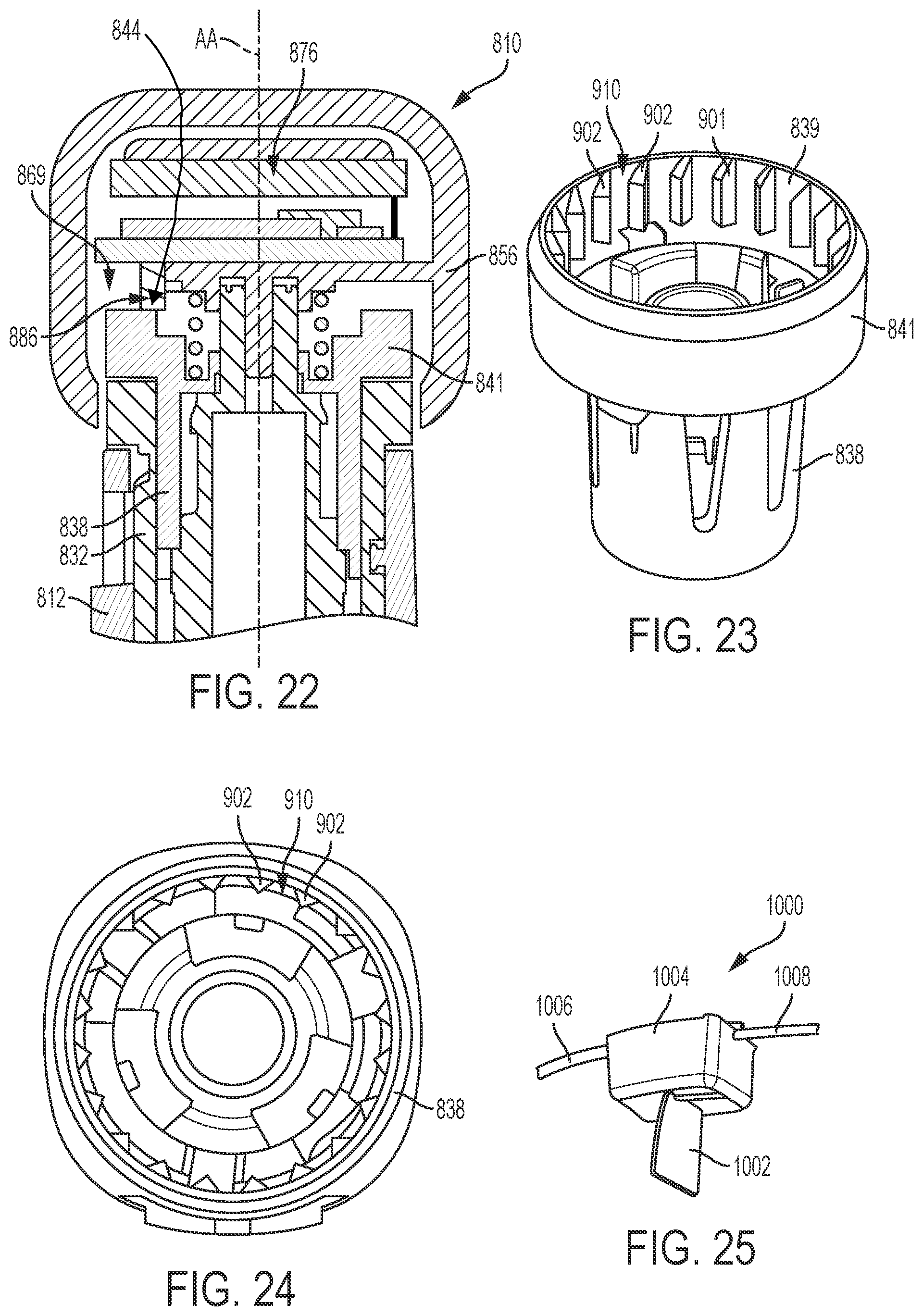 844
AA
876
810
869
856
886
841
838
832
812
FIG. 22

910
902
902
901
839
841
838
FIG. 23

902
910
902
838
FIG. 24

1000
1004
1008
1006
1002
FIG. 25