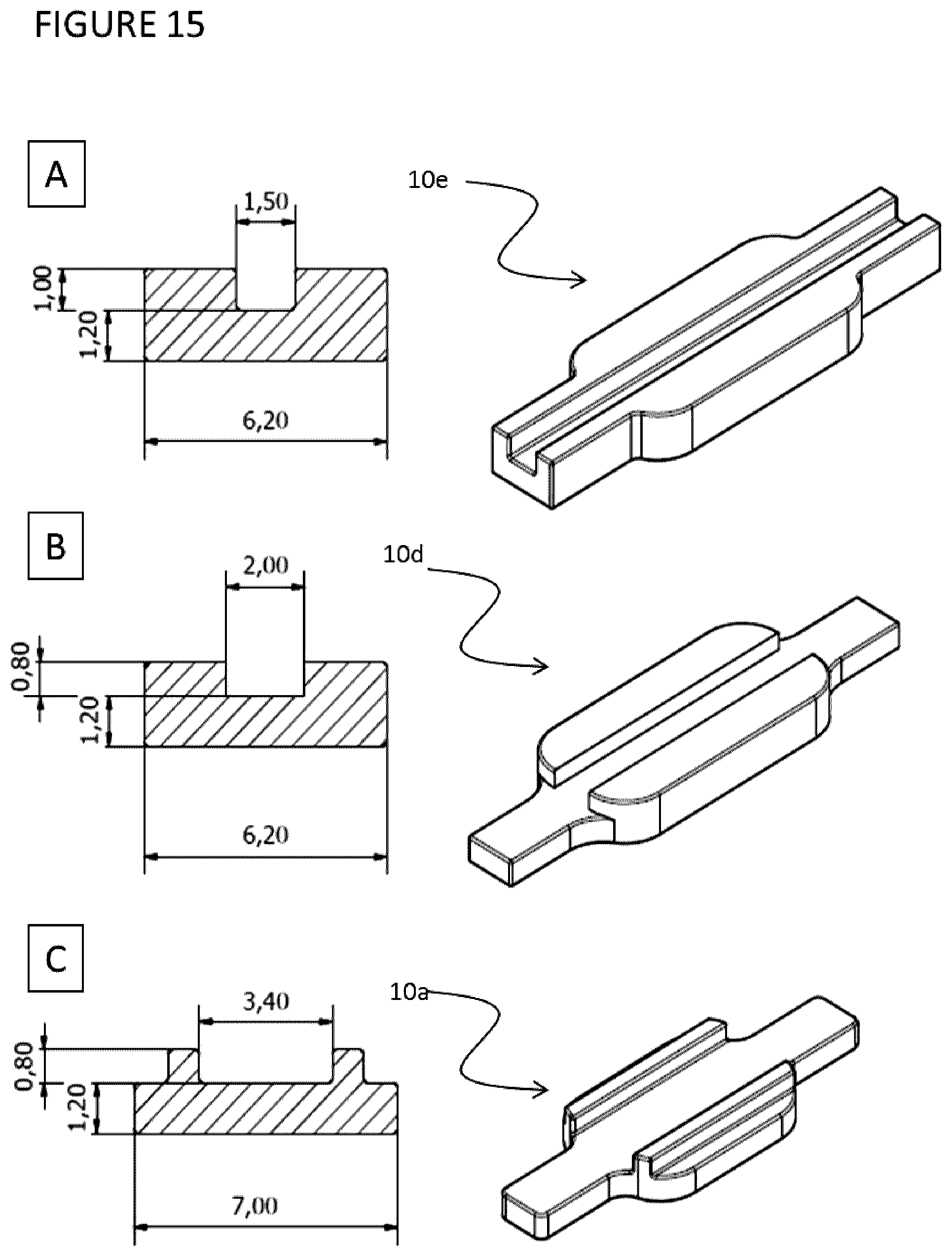 FIGURE 15

A

1,50

1,00

1,20

6,20

10e

B

2,00

0,80

1,20

6,20

10d

C

3,40

0,80

1,20

7,00

10a