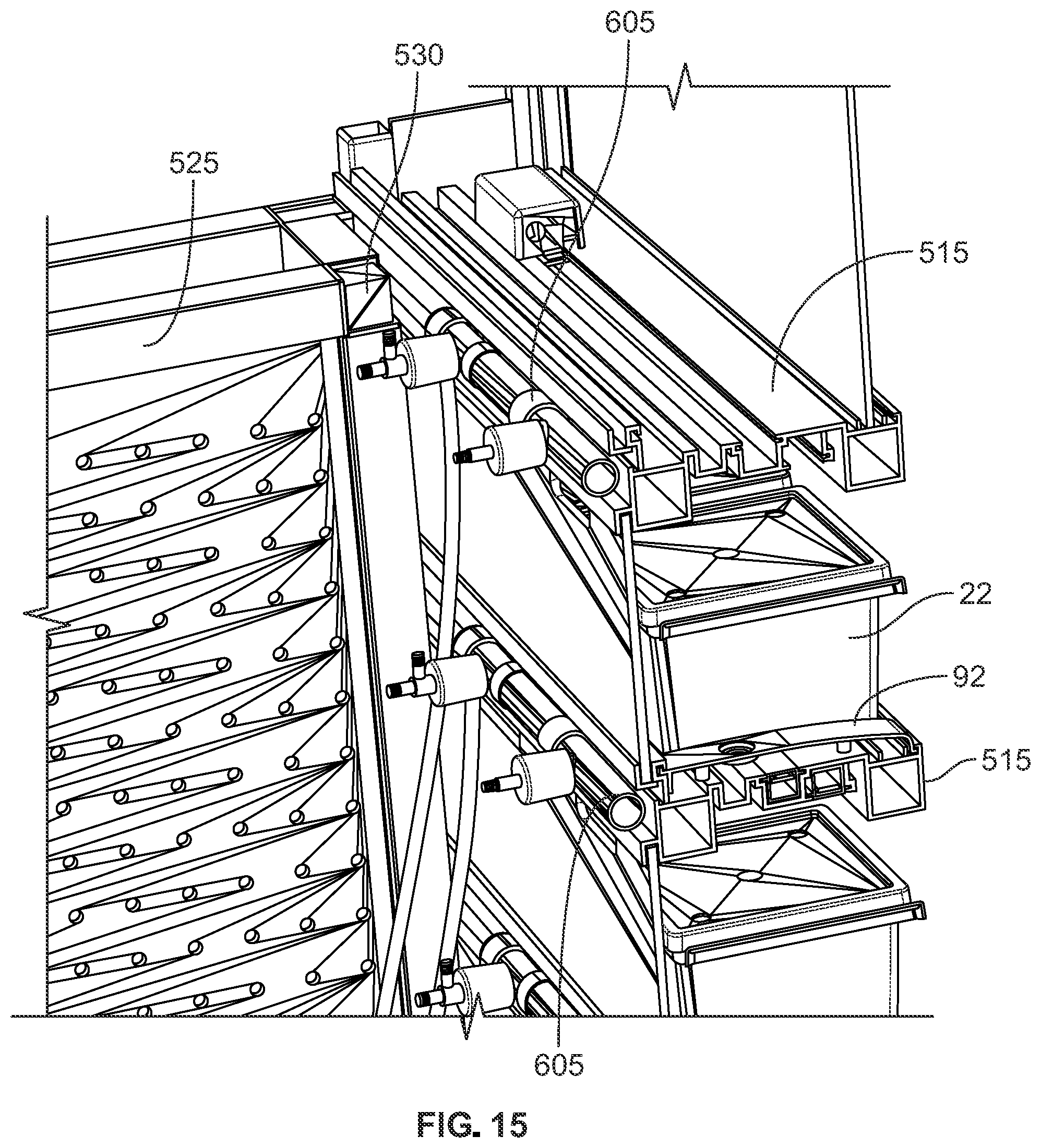 605
530
525
515
22
92
515
605
FIG. 15