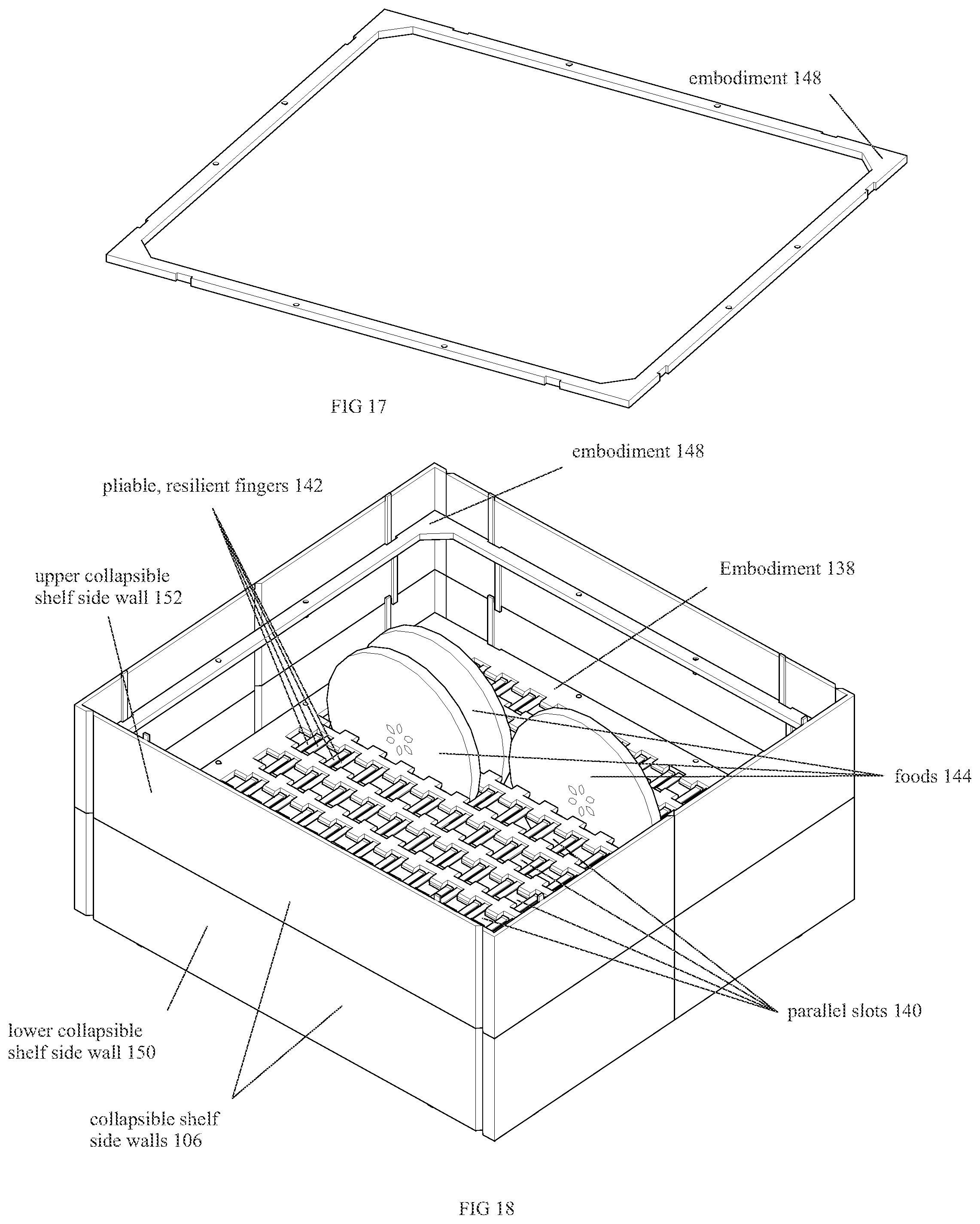 embodiment 148

FIG 17

embodiment 148

pliable, resilient fingers 142

upper collapsible shelf side wall 152

Embodiment 138

foods 144

parallel slots 140

lower collapsible shelf side wall 150

collapsible shelf side walls 106

FIG 18