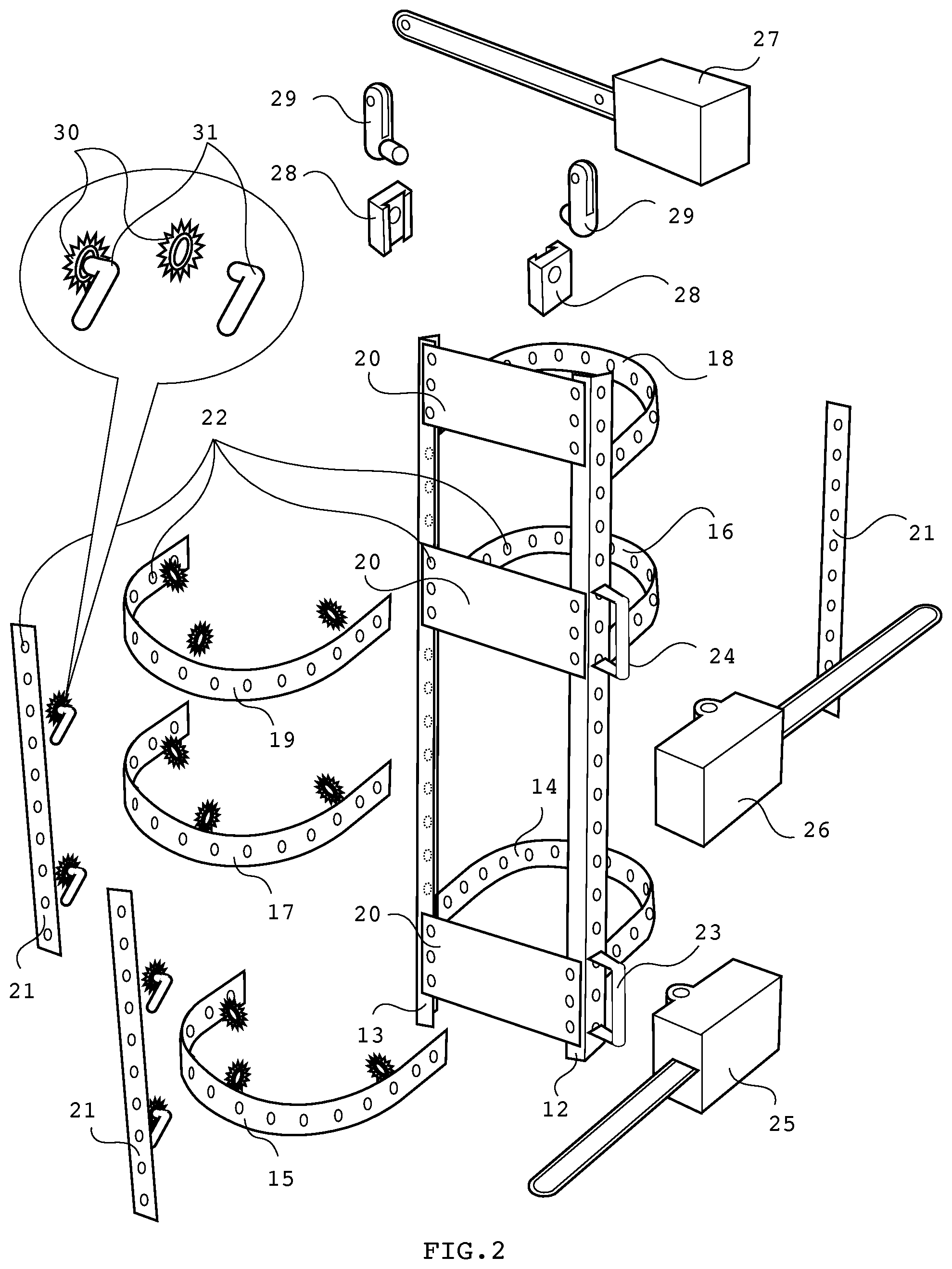 27
29
30
31
28
29
28
20
18
22
16
21
20
24
19
14
26
17
20
23
21
13
12
25
21
15
FIG.2